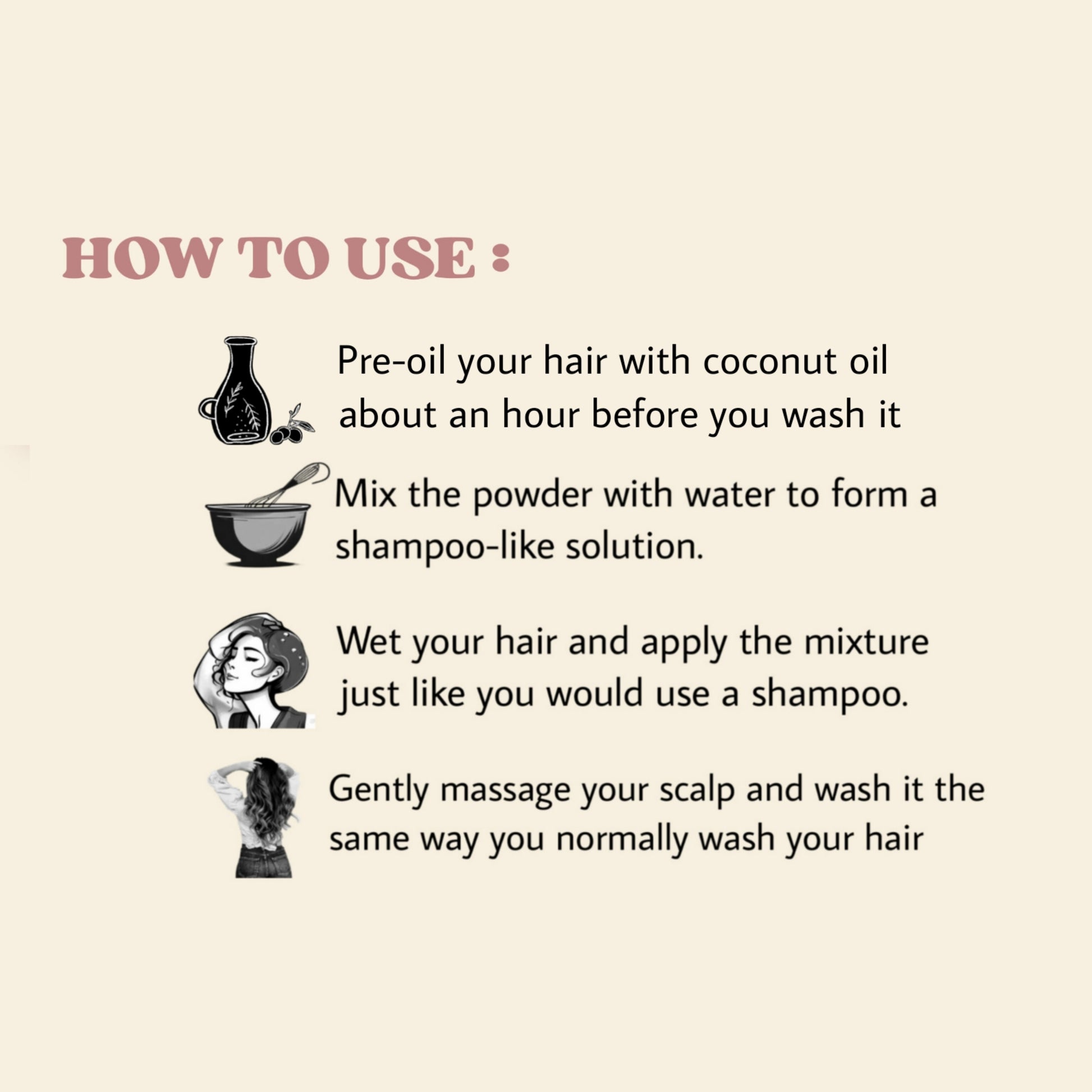 HOW TO USE :

Pre-oil your hair with coconut oil about an hour before you wash it

Mix the powder with water to form a shampoo-like solution.

Wet your hair and apply the mixture just like you would use a shampoo.

Gently massage your scalp and wash it the same way you normally wash your hair